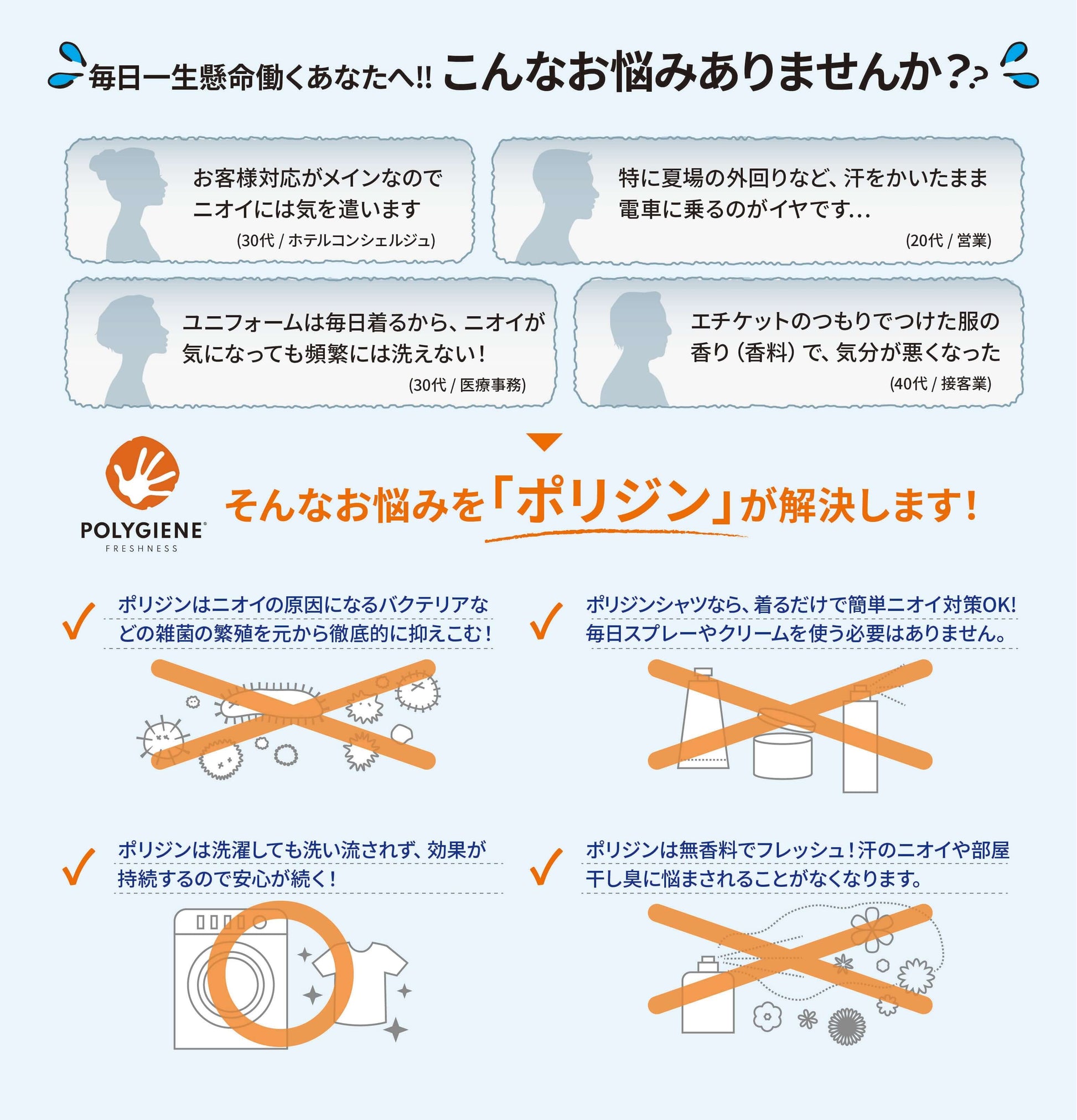 毎日一生懸命働くあなたへ!! こんなお悩みありませんか??

お客様対応がメインなのでニオイには気を遣います
(30代 / ホテルコンシェルジュ)

特に夏場の外回りなど、汗をかいたまま電車に乗るのがイヤです…
(20代 / 営業)

ユニフォームは毎日着るから、ニオイが気になっても頻繁には洗えない!
(30代 / 医療事務)

エチケットのつもりでつけた服の香り(香料)で、気分が悪くなった
(40代 / 接客業)

POLYGIENE®
FRESHNESS

そんなお悩みを「ポリジン」が解決します!

ポリジンはニオイの原因になるバクテリアなどの雑菌の繁殖を元から徹底的に抑えこむ!

ポリジンシャツなら、着るだけで簡単ニオイ対策OK! 毎日スプレーやクリームを使う必要はありません。

ポリジンは洗濯しても洗い流されず、効果が持続するので安心が続く!

ポリジンは無香料でフレッシュ!汗のニオイや部屋干し臭に悩まされることがなくなります。